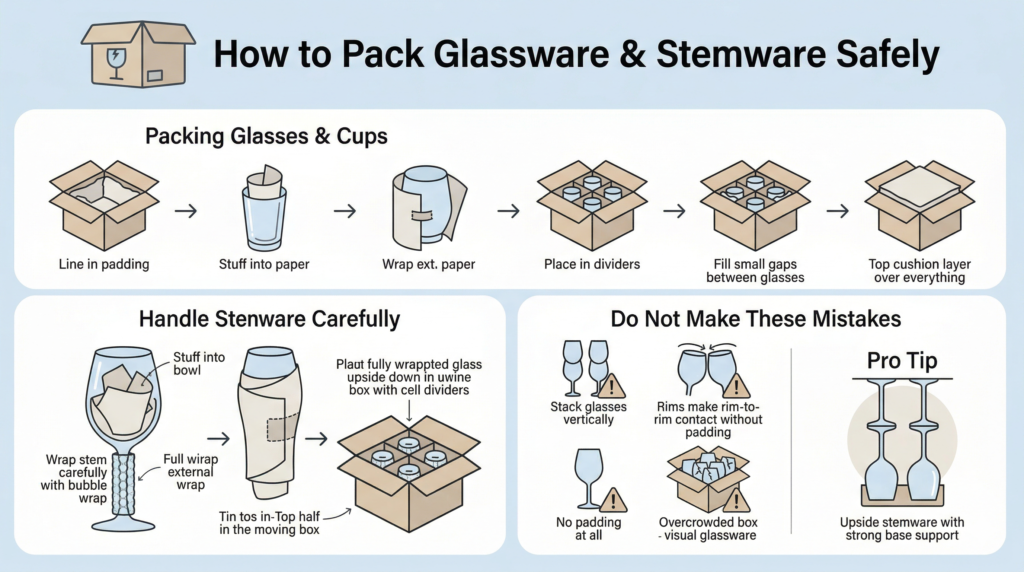 How to Pack Glassware & Stemware Safely

Packing Glasses & Cups

Line in padding

Stuff into paper

Wrap ext. paper

Place in dividers

Fill small gaps between glasses

Top cushion layer over everything

Handle Stenware Carefully

Stuff into bowl

Wrap stem carefully with bubble wrap

Full wirap external wrap

Plaut fully wrappted glass upside down in uwine box with cell dividers

Tin tos in-Top half in the moving box

Do Not Make These Mistakes

Stack glasses vertically

Rims make rim-to-rim contact without padding

No padding at all

Overcrowded box - visual glassware

Pro Tip

Upside stemware with strong base support